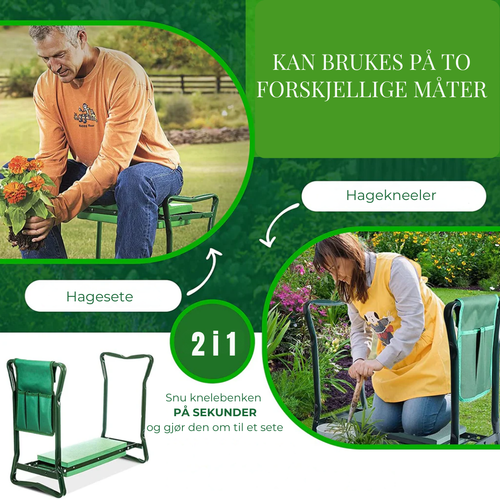 KAN BRUKES PÅ TO FORSKJELLIGE MÅTER

Hagekneeler

Hagesete

2 i 1

Snu knelebenken
PÅ SEKUNDER
og gjør den om til et sete